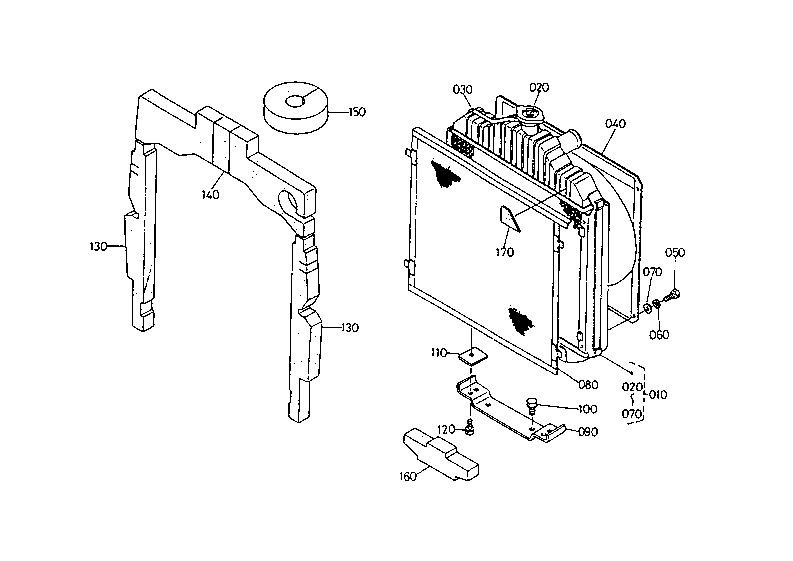 150
140
130
130
030
020
040
170
050
070
060
110
080
020
010
070
100
120
090
160